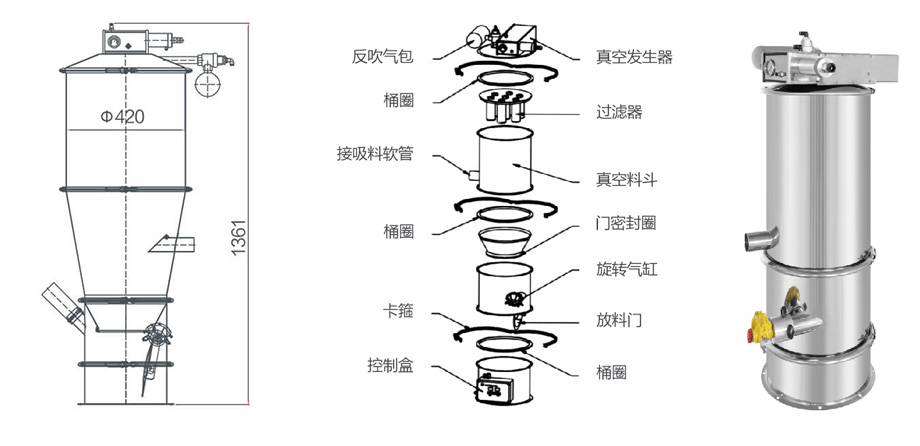 Φ420

1361

反吹气包
桶圈
接吸料软管
桶圈
卡箍
控制盒

真空发生器
过滤器
真空料斗
门密封圈
旋转气缸
放料门
桶圈